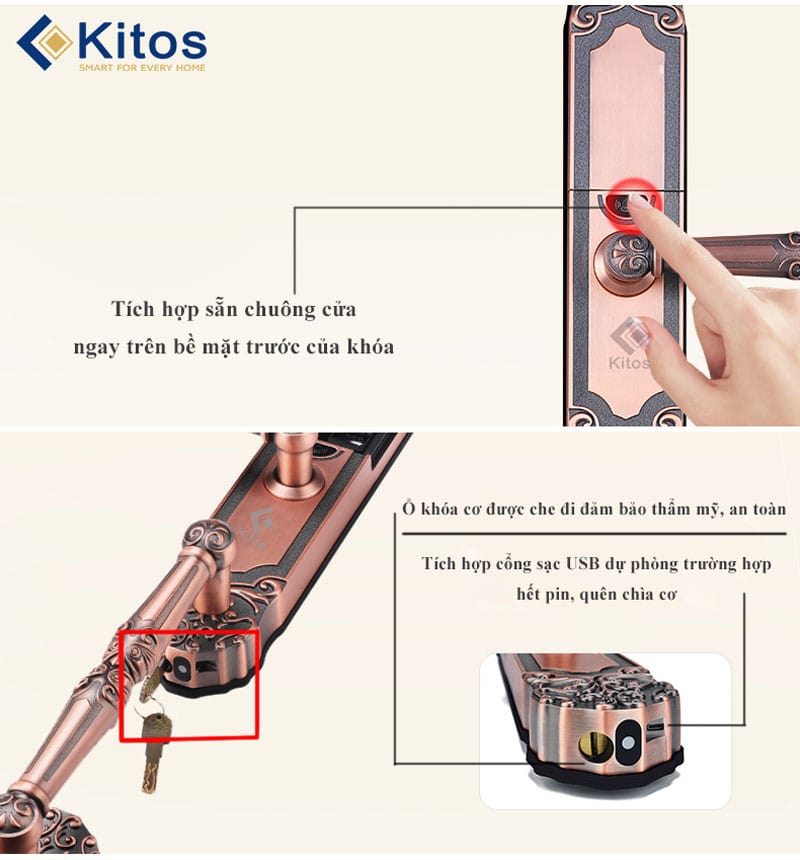 Kitos
SMART FOR EVERY HOME

Tích hợp sẵn chuông cửa ngay trên bề mặt trước của khóa

Kitos

Ổ khóa cơ được che đi đảm bảo thẩm mỹ, an toàn

Tích hợp cổng sạc USB dự phòng trường hợp hết pin, quên chìa cơ