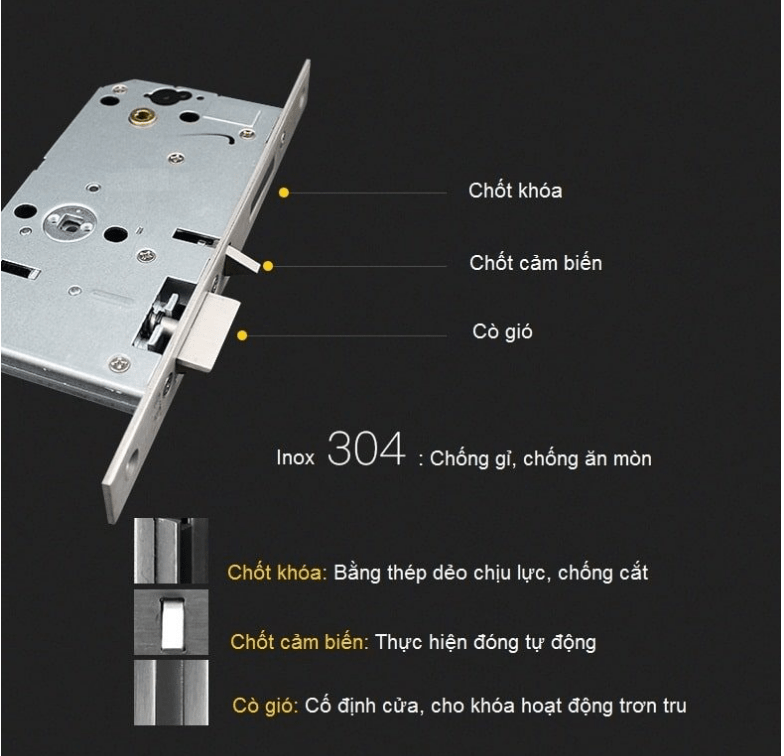 Chốt khóa

Chốt cảm biến

Cò gió

Inox 304 : Chống gỉ, chống ăn mòn

Chốt khóa: Bằng thép dẻo chịu lực, chống cắt

Chốt cảm biến: Thực hiện đóng tự động

Cò gió: Cố định cửa, cho khóa hoạt động trơn tru