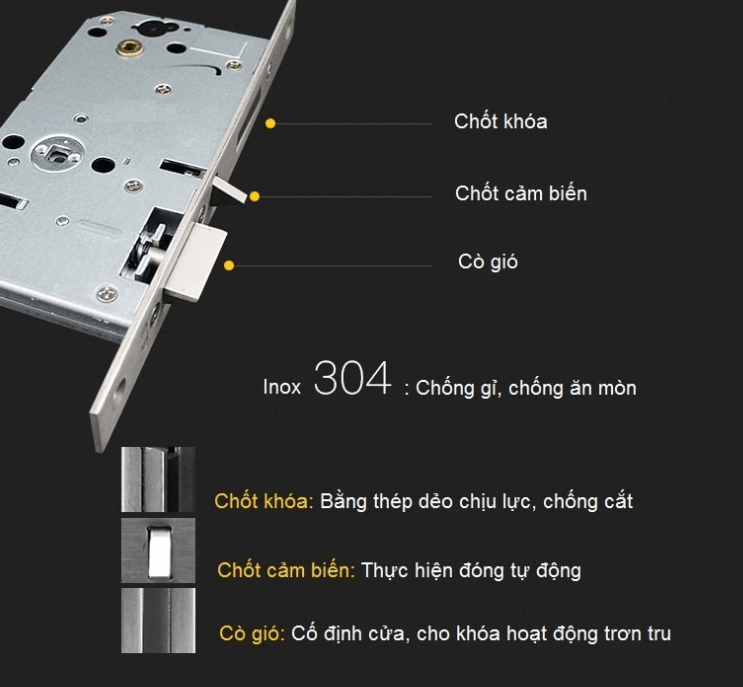 Chốt khóa

Chốt cảm biến

Cò gió

Inox 304 : Chống gỉ, chống ăn mòn

Chốt khóa: Bằng thép dẻo chịu lực, chống cắt

Chốt cảm biến: Thực hiện đóng tự động

Cò gió: Cố định cửa, cho khóa hoạt động trơn tru