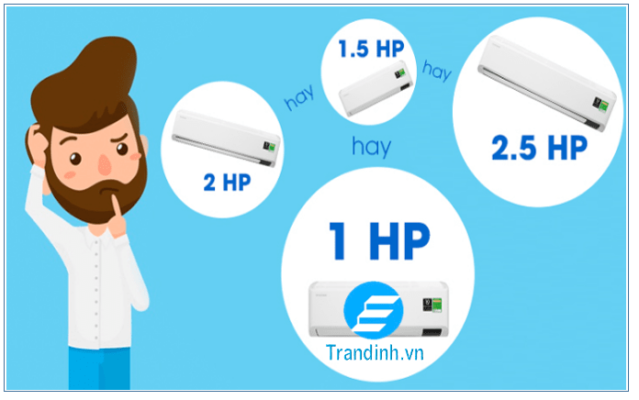 1.5 HP

hay

hay

2 HP

hay

2.5 HP

1 HP

Trandinh.vn