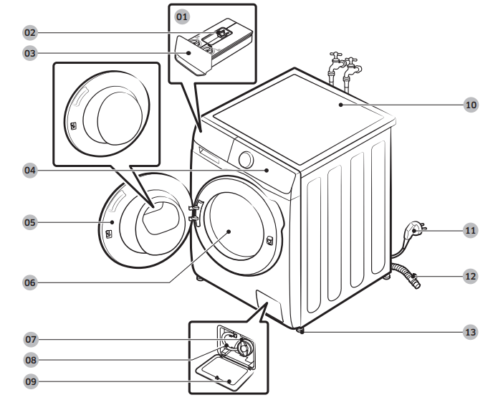 01
02
03
04
05
06
07
08
09
10
11
12
13