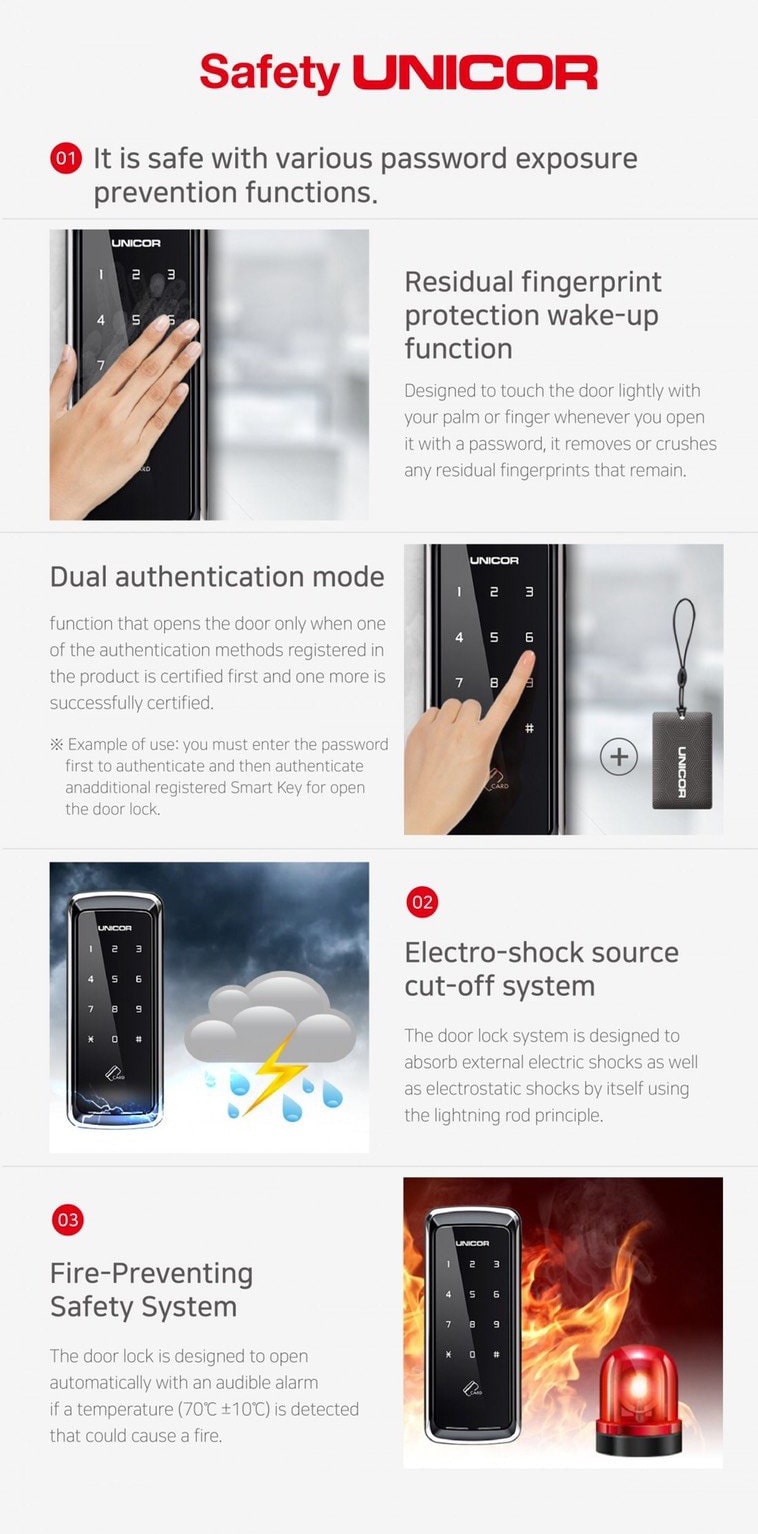 Safety UNICOR

01 It is safe with various password exposure prevention functions.

UNICOR
1 2 3
4 5 6
7
CARD

Residual fingerprint protection wake-up function

Designed to touch the door lightly with your palm or finger whenever you open it with a password, it removes or crushes any residual fingerprints that remain.

Dual authentication mode

function that opens the door only when one of the authentication methods registered in the product is certified first and one more is successfully certified.

※ Example of use: you must enter the password first to authenticate and then authenticate anadditional registered Smart Key for open the door lock.

UNICOR
1 2 3
4 5 6
7 8 9
#
CARD
+
UNICOR

UNICOR
1 2 3
4 5 6
7 8 9
* 0 #
CARD

02

Electro-shock source cut-off system

The door lock system is designed to absorb external electric shocks as well as electrostatic shocks by itself using the lightning rod principle.

03

Fire-Preventing Safety System

The door lock is designed to open automatically with an audible alarm if a temperature (70℃ ±10℃) is detected that could cause a fire.

UNICOR
1 2 3
4 5 6
7 8 9
* 0 #
CARD