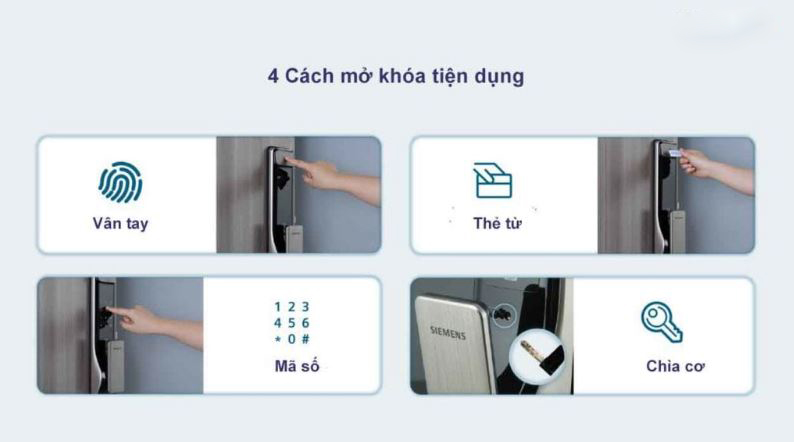 4 Cách mở khóa tiện dụng

Vân tay

Thẻ từ

1 2 3
4 5 6
* 0 #
Mã số

SIEMENS

Chìa cơ