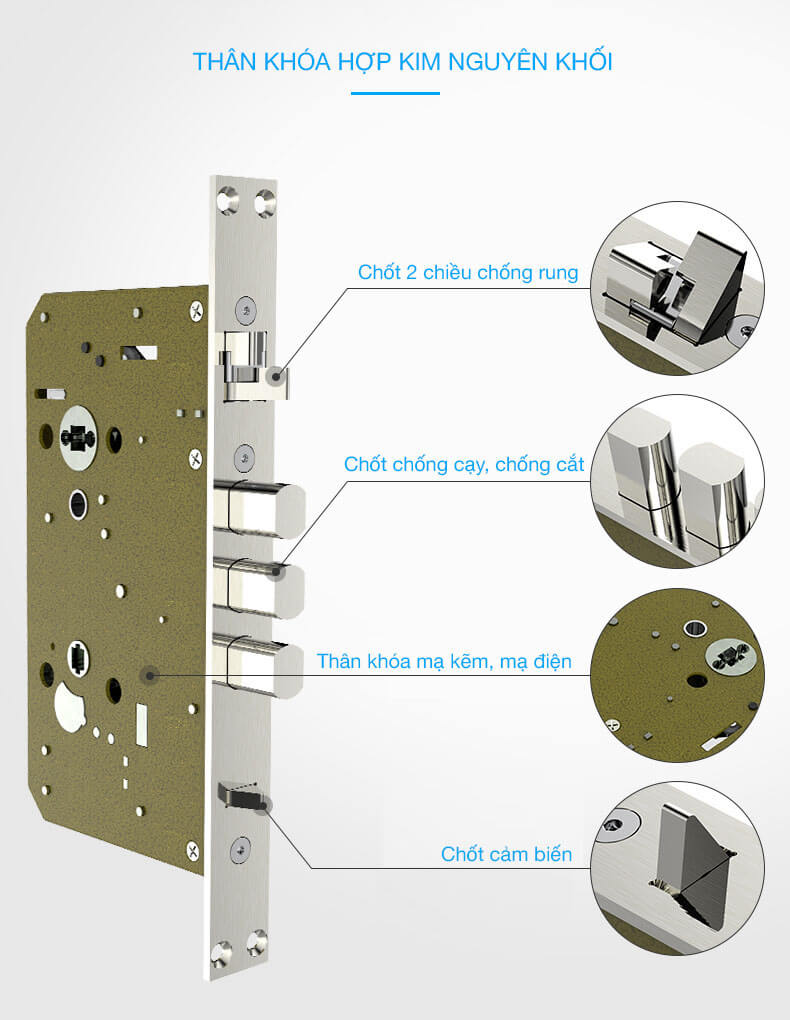 THÂN KHÓA HỢP KIM NGUYÊN KHỐI

Chốt 2 chiều chống rung

Chốt chống cạy, chống cắt

Thân khóa mạ kẽm, mạ điện

Chốt cảm biến