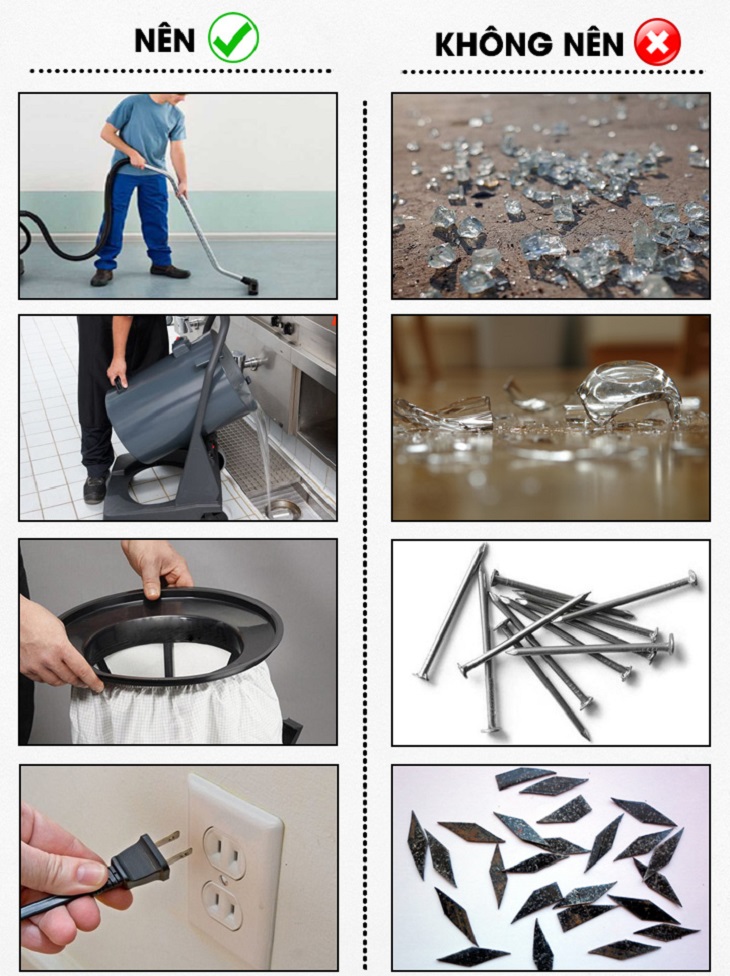 NÊN

KHÔNG NÊN