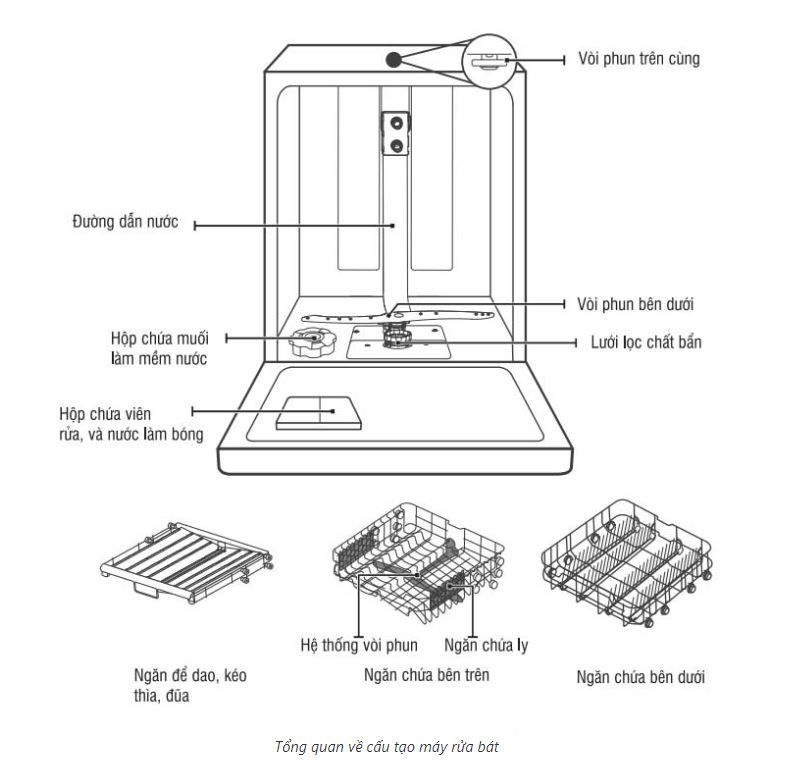 Vòi phun trên cùng

Đường dẫn nước

Vòi phun bên dưới

Hộp chứa muối làm mềm nước

Lưới lọc chất bẩn

Hộp chứa viên rửa, và nước làm bóng

Hệ thống vòi phun

Ngăn chứa ly

Ngăn để dao, kéo thìa, đũa

Ngăn chứa bên trên

Ngăn chứa bên dưới

Tổng quan về cấu tạo máy rửa bát