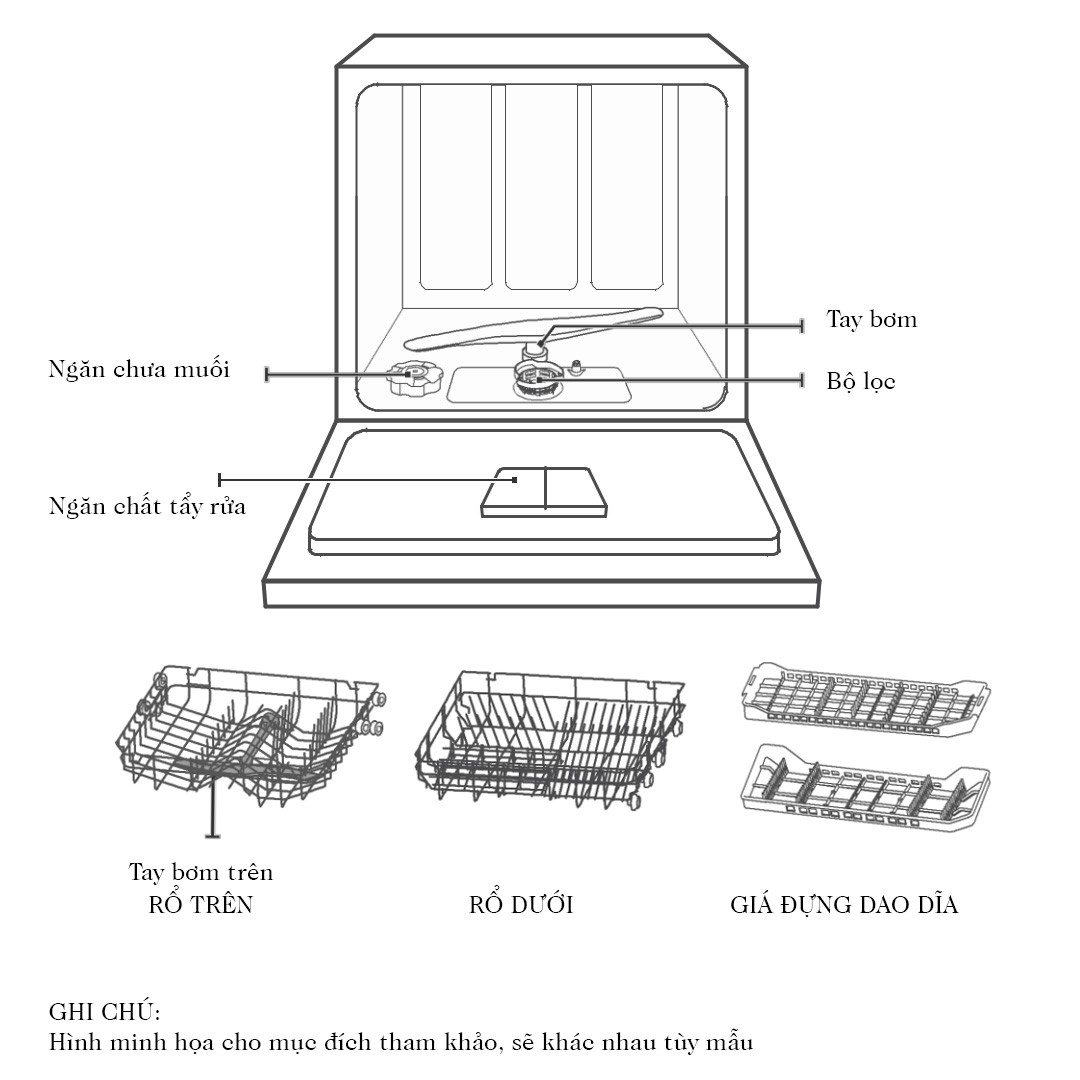 Tay bơm

Ngăn chưa muối

Bộ lọc

Ngăn chất tẩy rửa

Tay bơm trên
RỔ TRÊN

RỔ DƯỚI

GIÁ ĐỰNG DAO DĨA

GHI CHÚ:
Hình minh họa cho mục đích tham khảo, sẽ khác nhau tùy mẫu