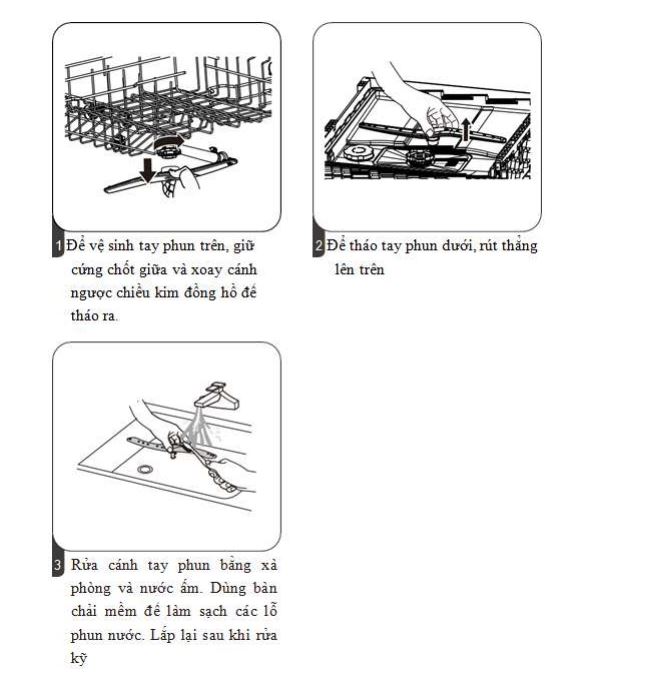 1 Để vệ sinh tay phun trên, giữ cứng chốt giữa và xoay cánh ngược chiều kim đồng hồ để tháo ra.

2 Để tháo tay phun dưới, rút thẳng lên trên

3 Rửa cánh tay phun bằng xà phòng và nước ấm. Dùng bàn chải mềm để làm sạch các lỗ phun nước. Lắp lại sau khi rửa kỹ