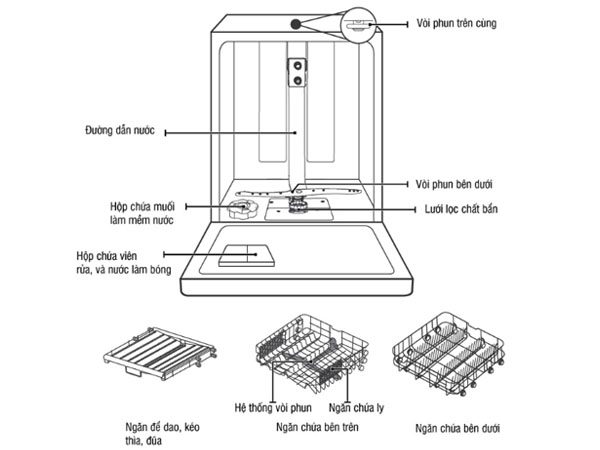 Vòi phun trên cùng

Đường dẫn nước

Vòi phun bên dưới

Hộp chứa muối làm mềm nước

Lưới lọc chất bẩn

Hộp chứa viên rửa, và nước làm bóng

Hệ thống vòi phun

Ngăn chứa ly

Ngăn để dao, kéo thìa, đũa

Ngăn chứa bên trên

Ngăn chứa bên dưới