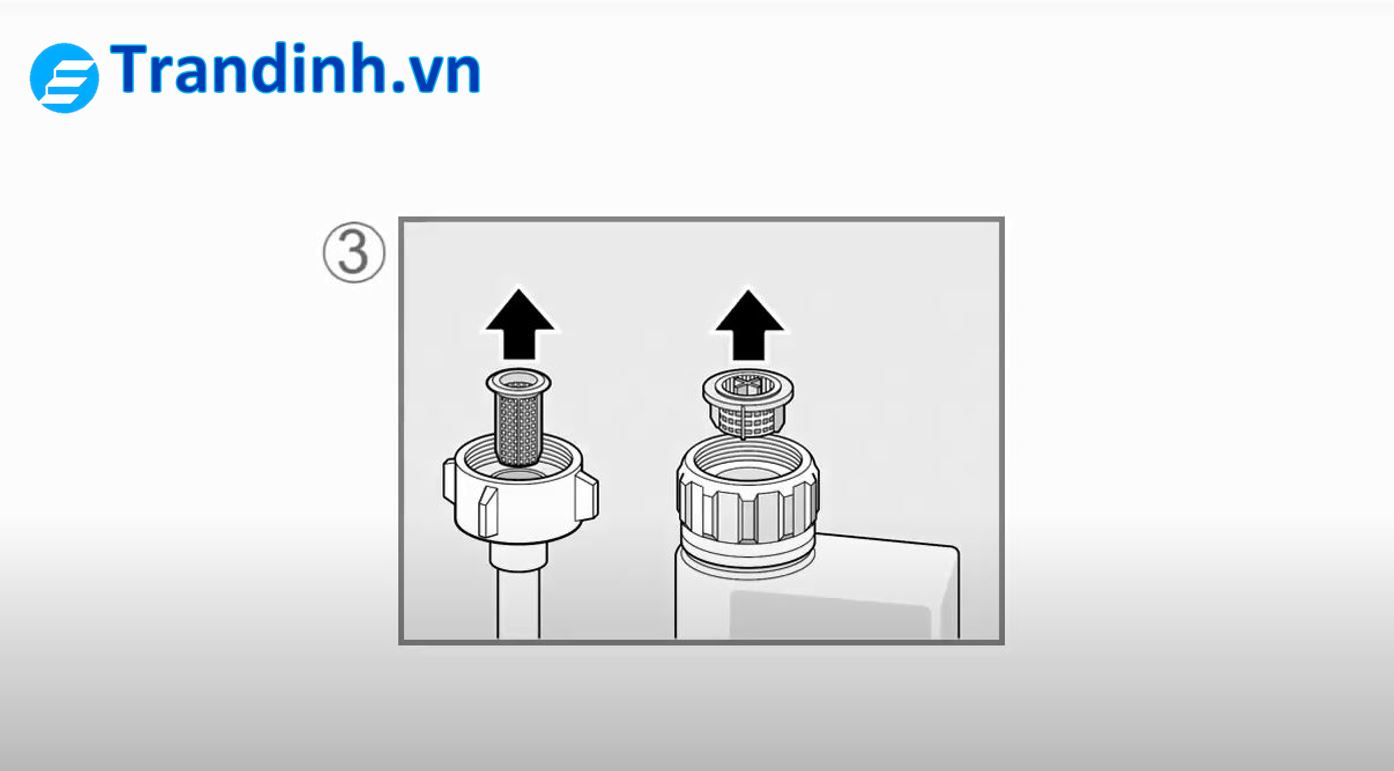 Trandinh.vn

③