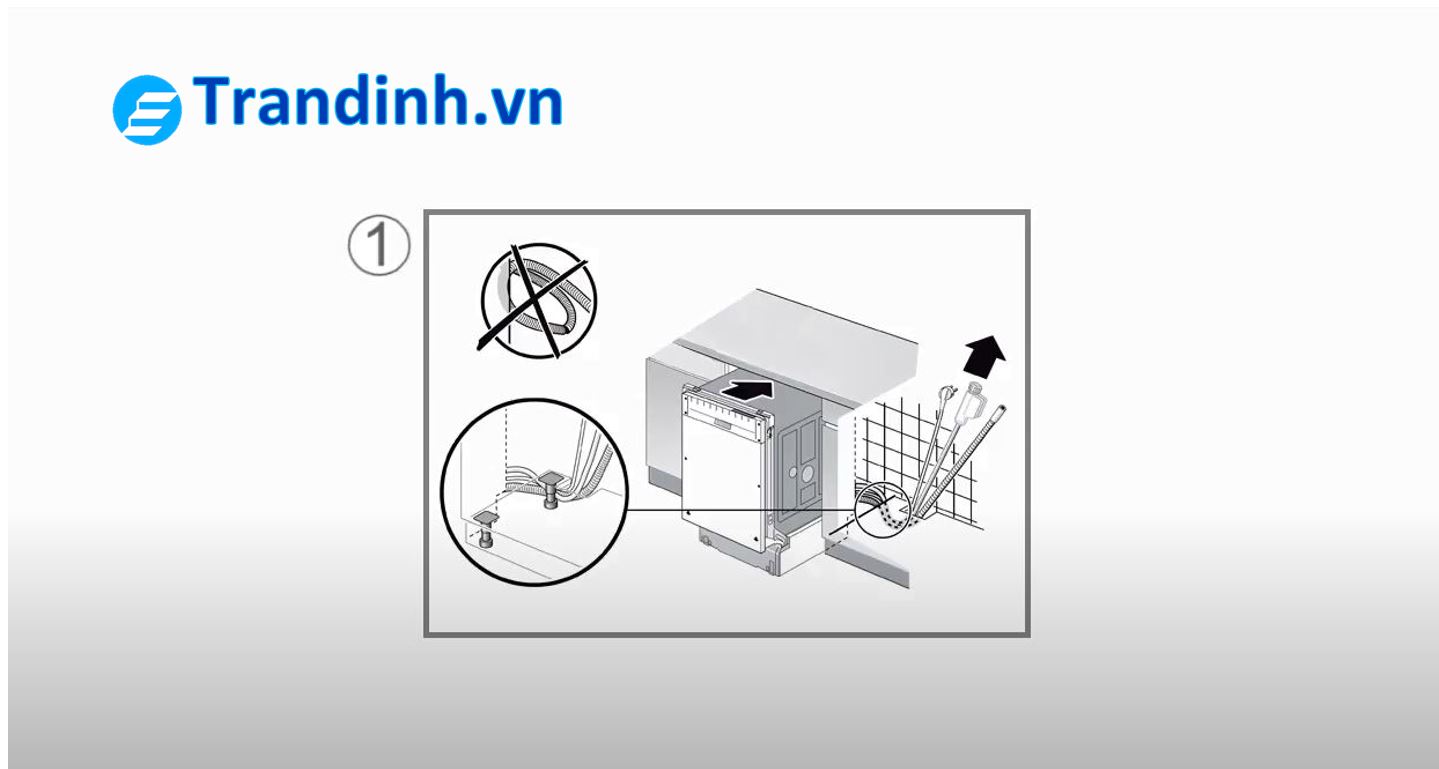 Trandinh.vn

1